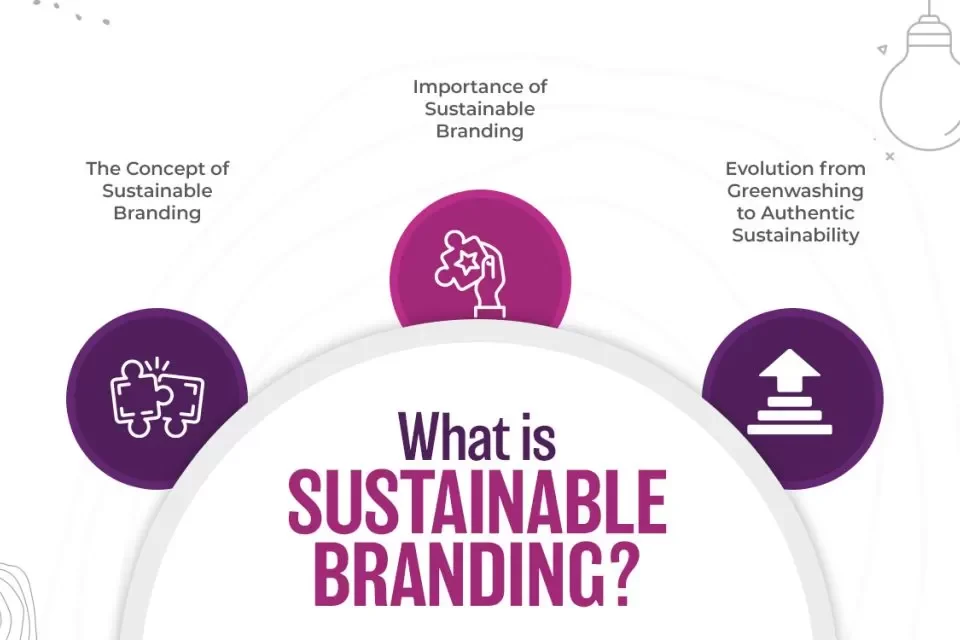 The Concept of Sustainable Branding

Importance of Sustainable Branding

Evolution from Greenwashing to Authentic Sustainability

What is SUSTAINABLE BRANDING?